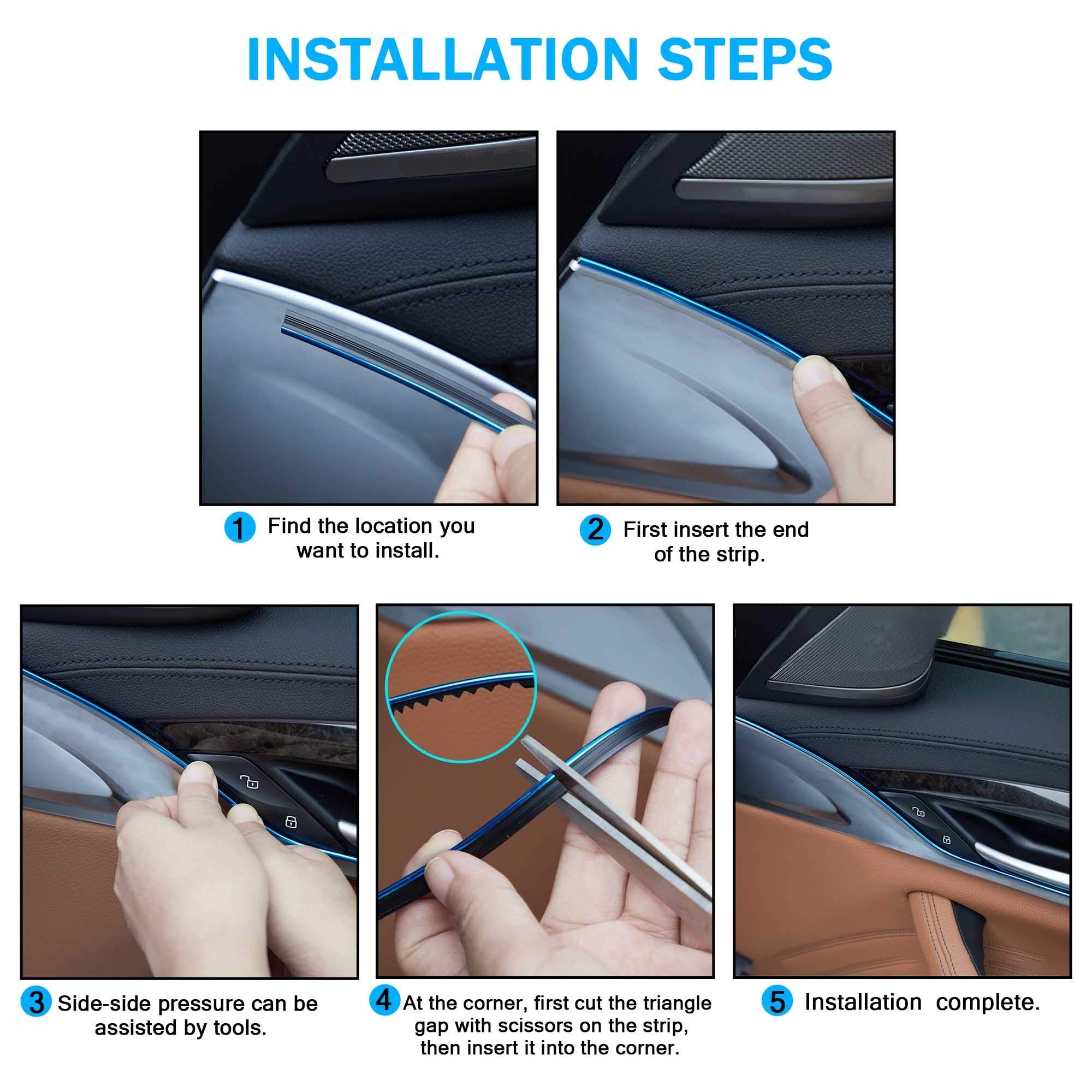 INSTALLATION STEPS

1 Find the location you want to install.

2 First insert the end of the strip.

3 Side-side pressure can be assisted by tools.

4 At the corner, first cut the triangle gap with scissors on the strip, then insert it into the corner.

5 Installation complete.