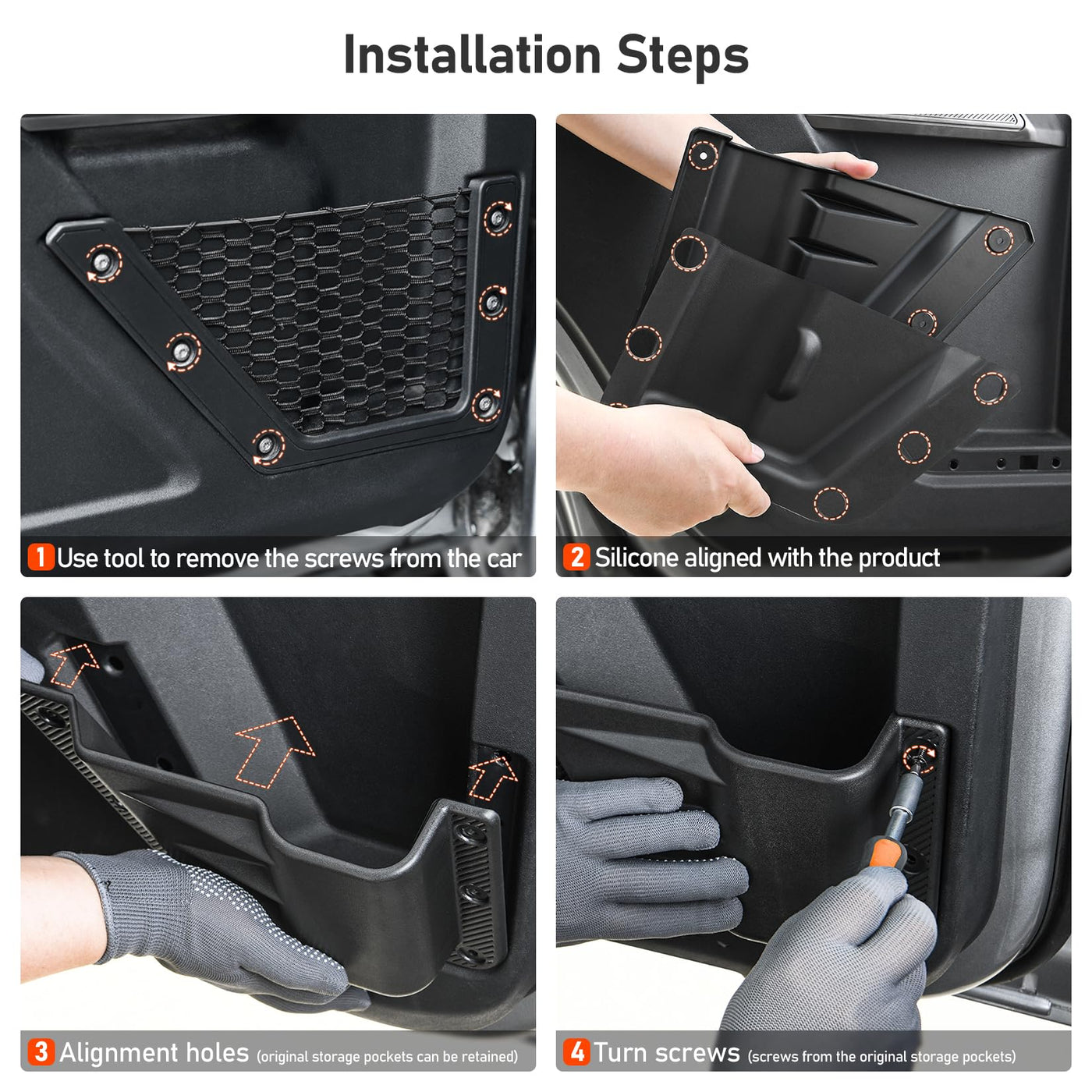 Installation Steps

1 Use tool to remove the screws from the car

2 Silicone aligned with the product

3 Alignment holes (original storage pockets can be retained)

4 Turn screws (screws from the original storage pockets)