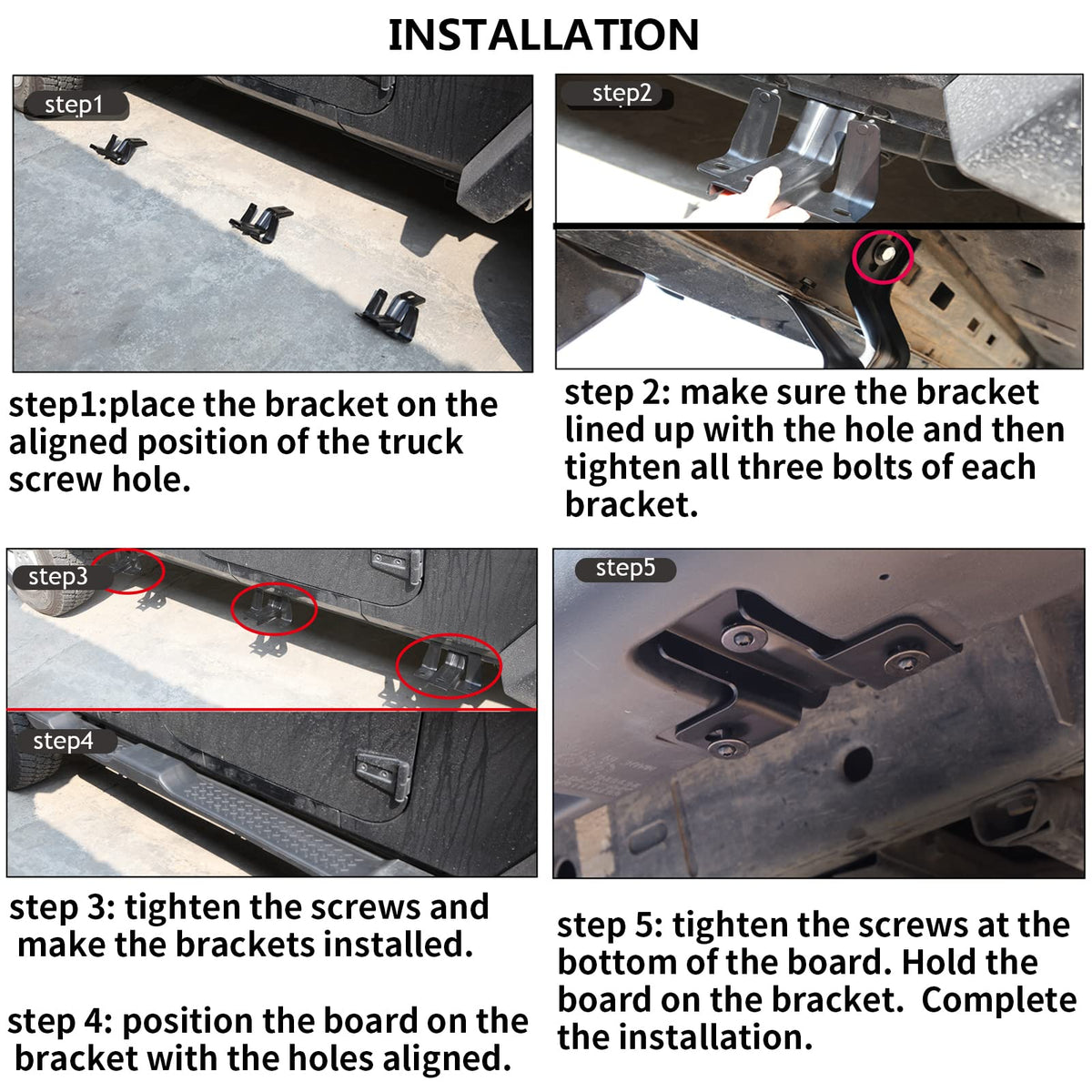 INSTALLATION

step1

step1:place the bracket on the aligned position of the truck screw hole.

step2

step 2: make sure the bracket lined up with the hole and then tighten all three bolts of each bracket.

step3

step4

step 3: tighten the screws and make the brackets installed.

step 4: position the board on the bracket with the holes aligned.

step5

step 5: tighten the screws at the bottom of the board. Hold the board on the bracket. Complete the installation.