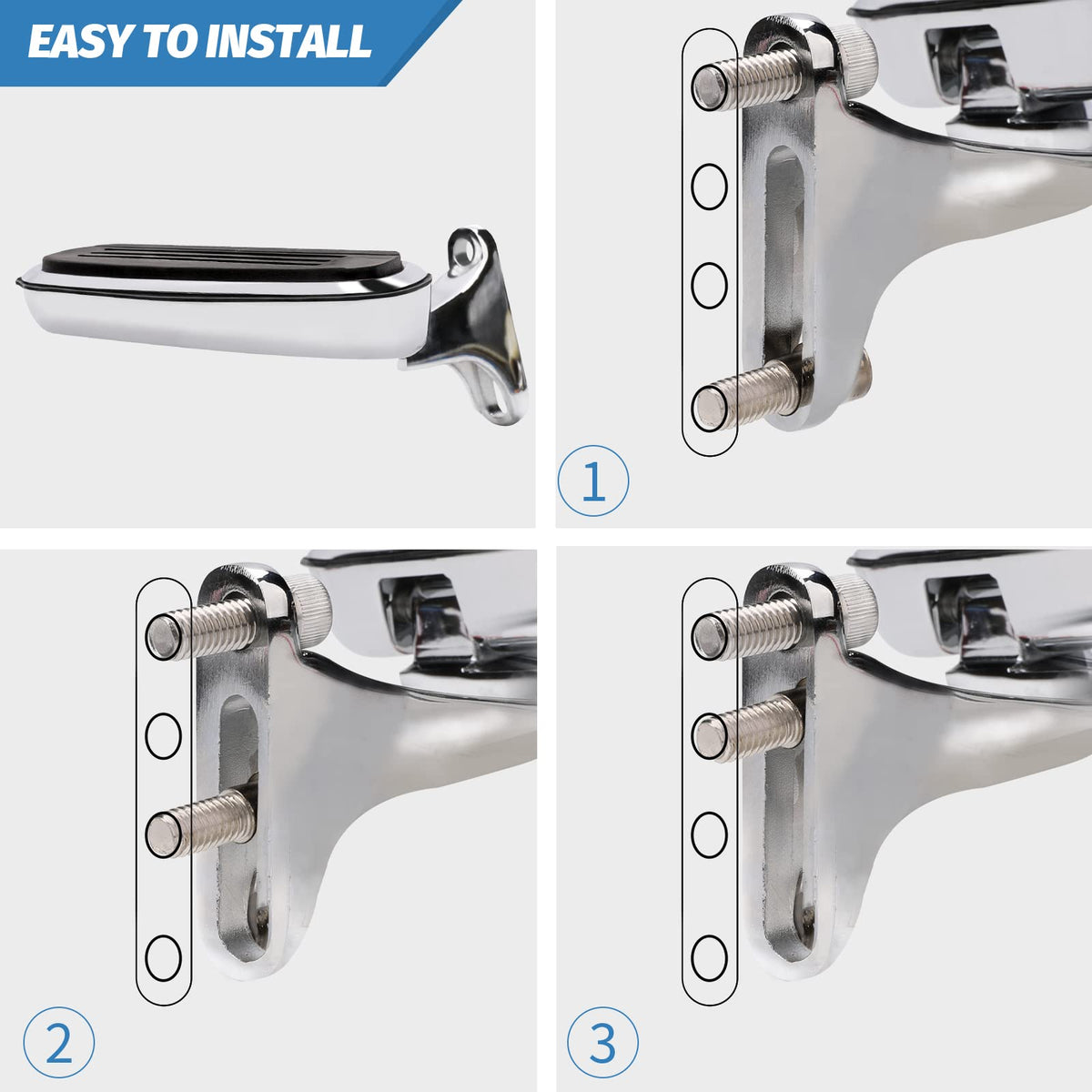 EASY TO INSTALL

1

2

3