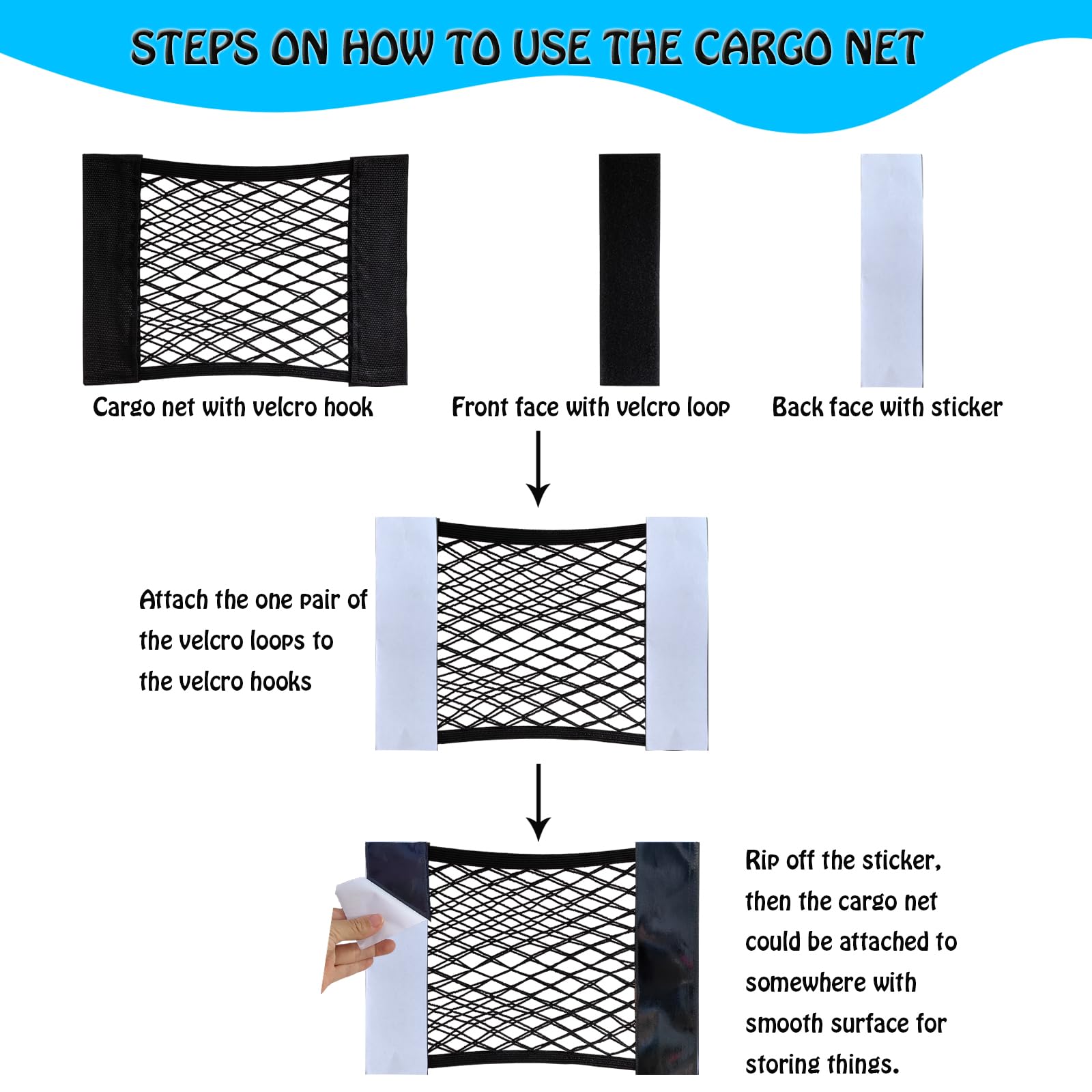 STEPS ON HOW TO USE THE CARGO NET

Cargo net with velcro hook

Front face with velcro loop

Back face with sticker

Attach the one pair of the velcro loops to the velcro hooks

Rip off the sticker, then the cargo net could be attached to somewhere with smooth surface for storing things.