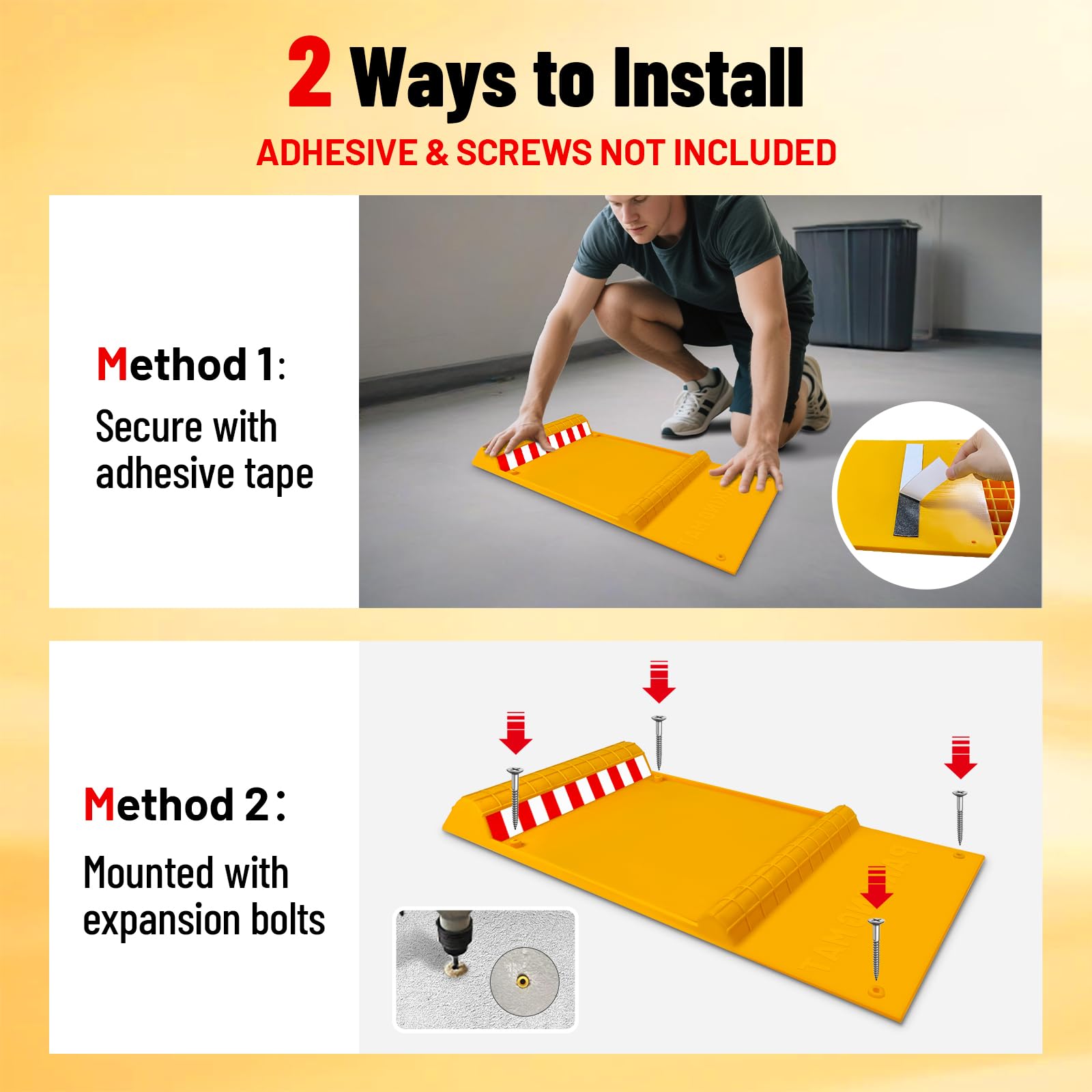 2 Ways to Install

ADHESIVE & SCREWS NOT INCLUDED

Method 1:

Secure with adhesive tape

Method 2:

Mounted with expansion bolts