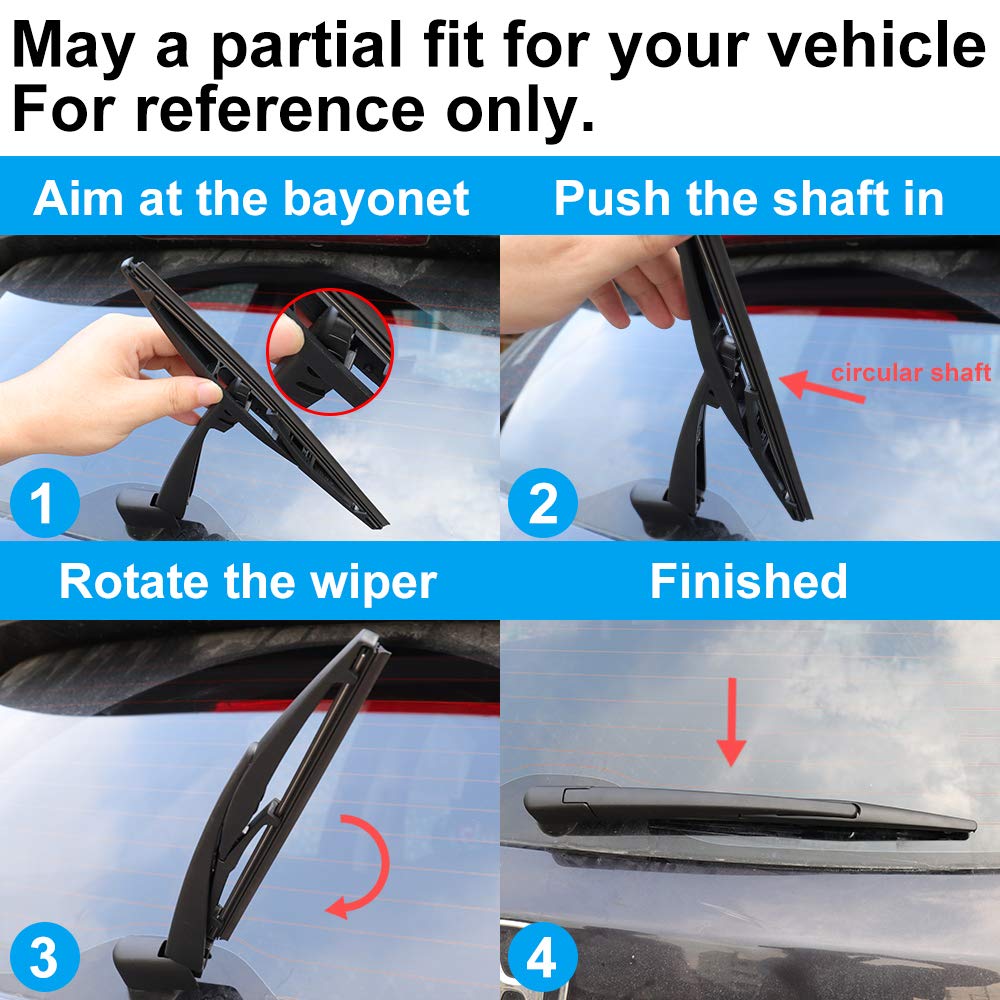 May a partial fit for your vehicle
For reference only.

Aim at the bayonet

1

Push the shaft in

circular shaft

2

Rotate the wiper

3

Finished

4