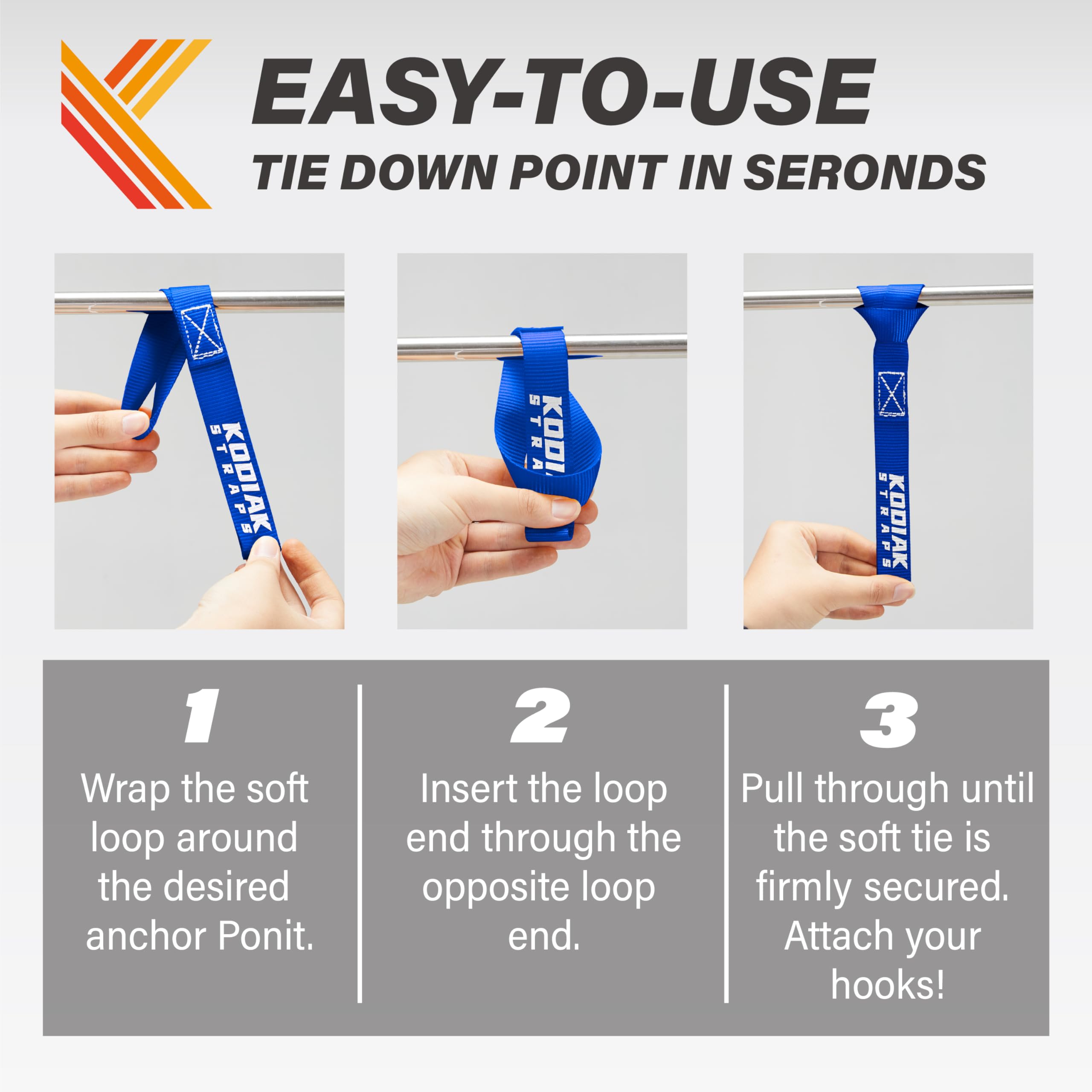 EASY-TO-USE
TIE DOWN POINT IN SERONDS

KODIAK STRAPS

KODIAK STRA

KODIAK STRAPS

1
Wrap the soft loop around the desired anchor Ponit.

2
Insert the loop end through the opposite loop end.

3
Pull through until the soft tie is firmly secured. Attach your hooks!