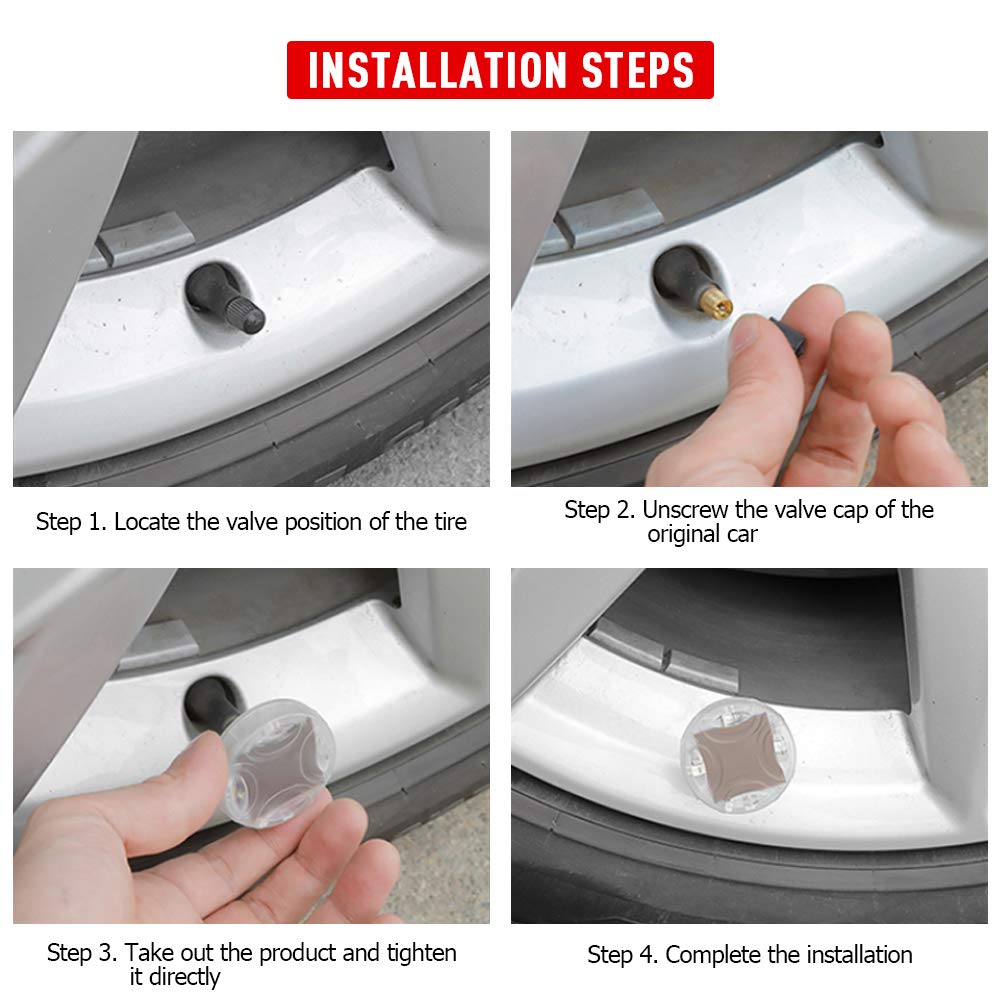 INSTALLATION STEPS

Step 1. Locate the valve position of the tire

Step 2. Unscrew the valve cap of the original car

Step 3. Take out the product and tighten it directly

Step 4. Complete the installation