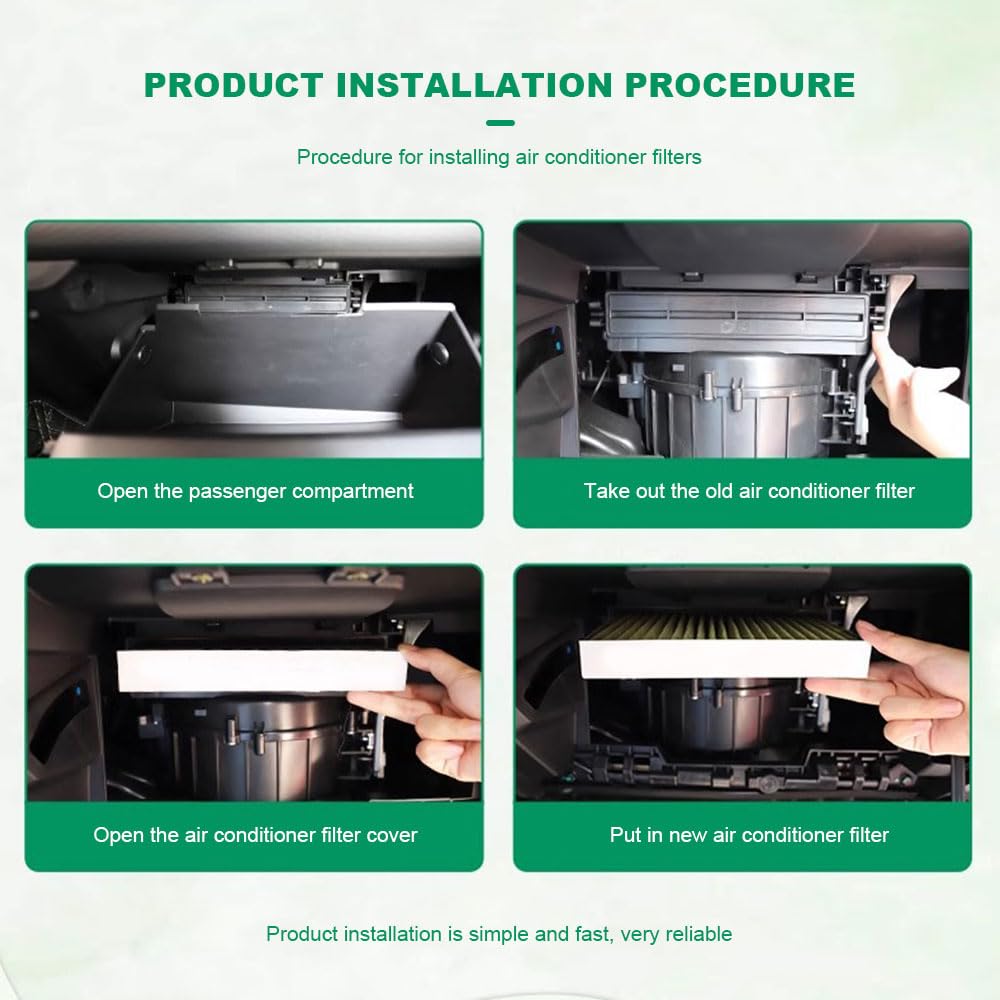 PRODUCT INSTALLATION PROCEDURE

Procedure for installing air conditioner filters

Open the passenger compartment

Take out the old air conditioner filter

Open the air conditioner filter cover

Put in new air conditioner filter

Product installation is simple and fast, very reliable