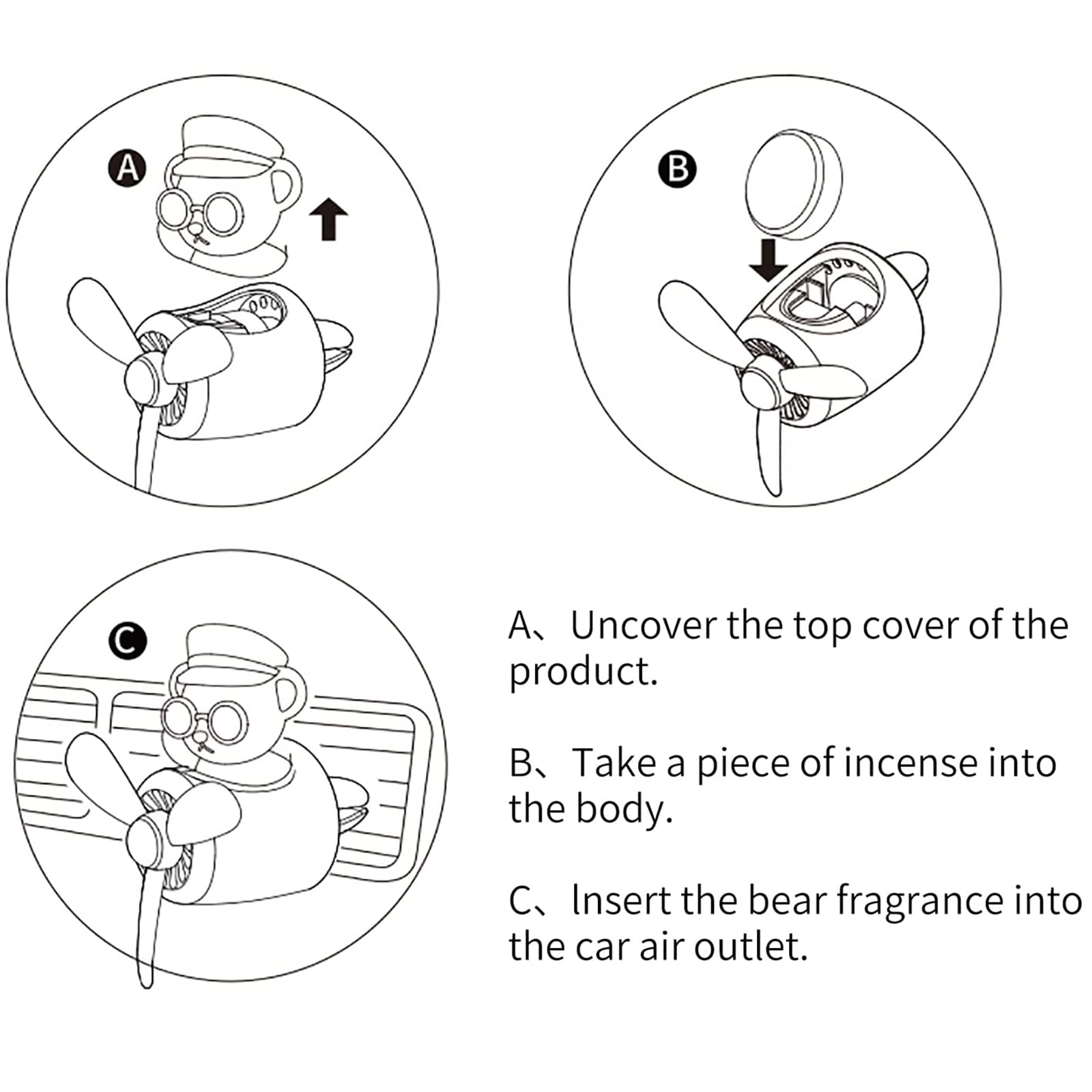 A

B

C

A、Uncover the top cover of the product.

B、Take a piece of incense into the body.

C、Insert the bear fragrance into the car air outlet.